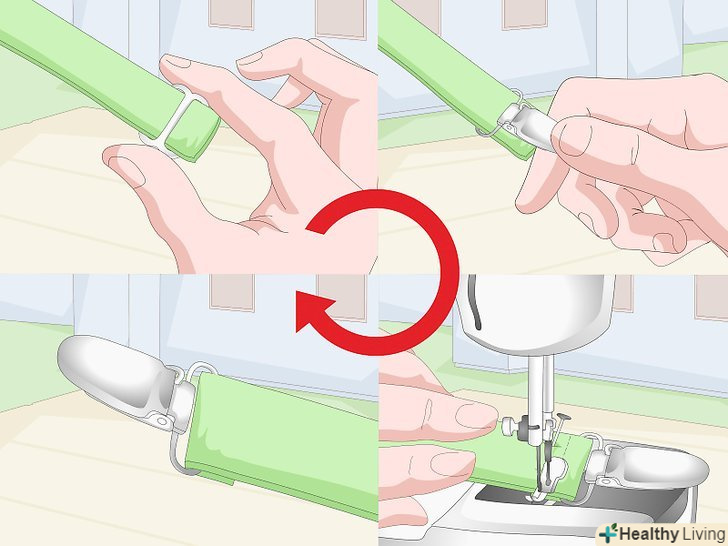 Healthy Living