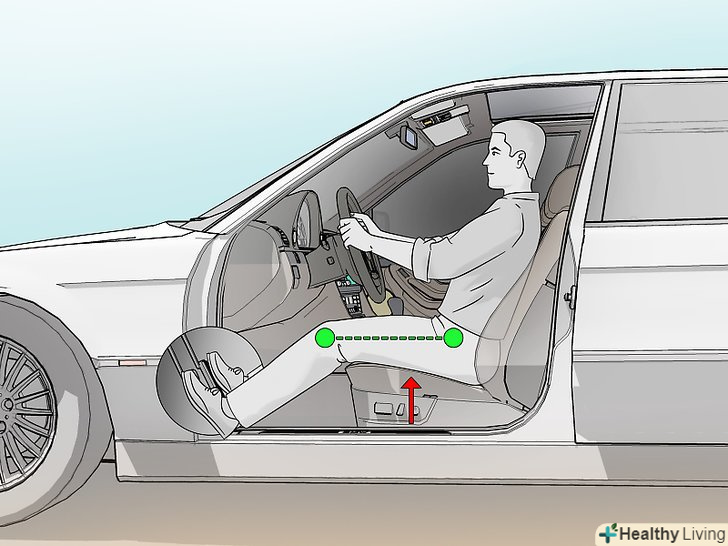 Healthy Living