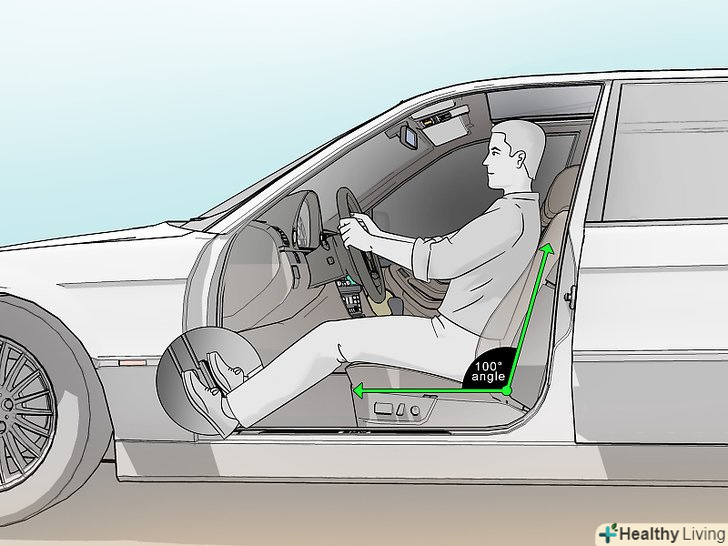 100°
angle

Healthy Living