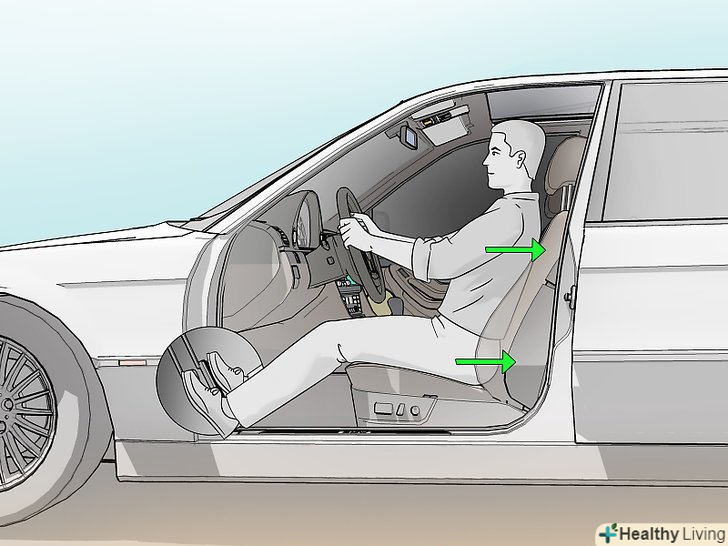 Healthy Living