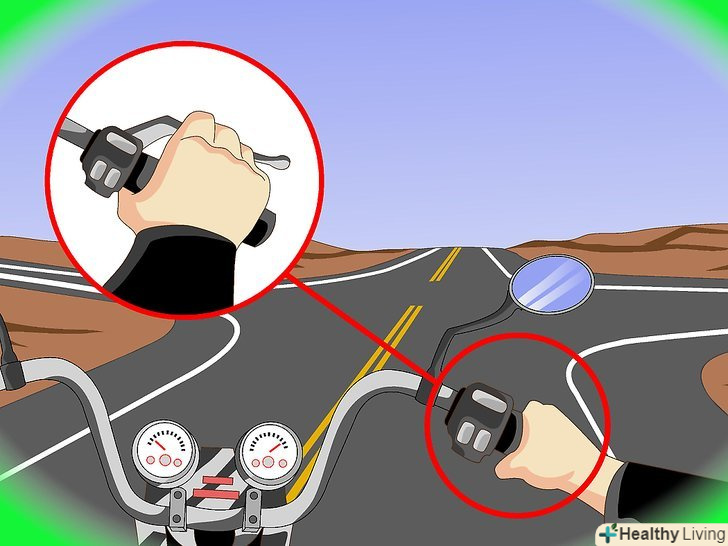 Healthy Living