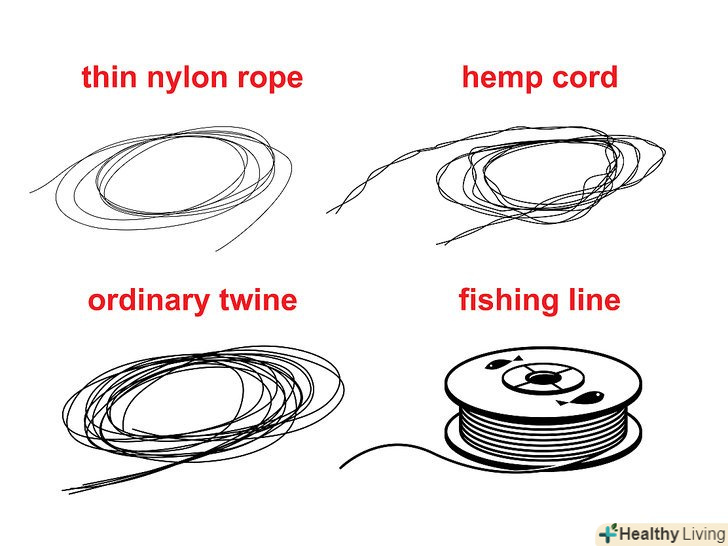 thin nylon rope

hemp cord

ordinary twine

fishing line

Healthy Living