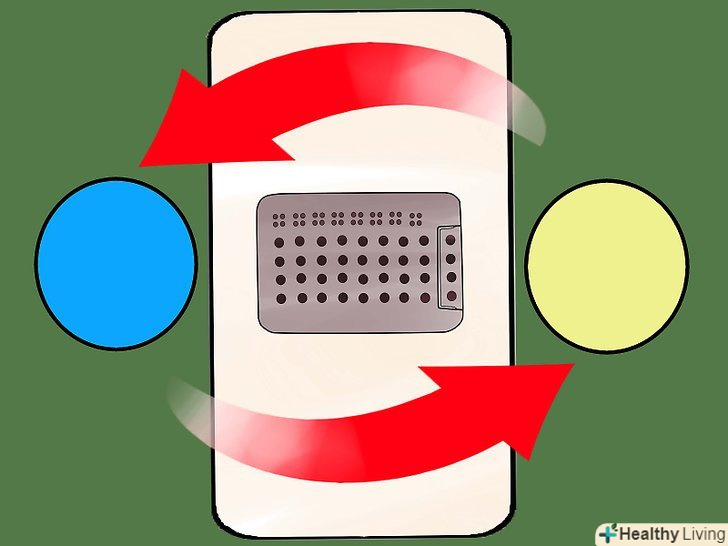 Healthy Living