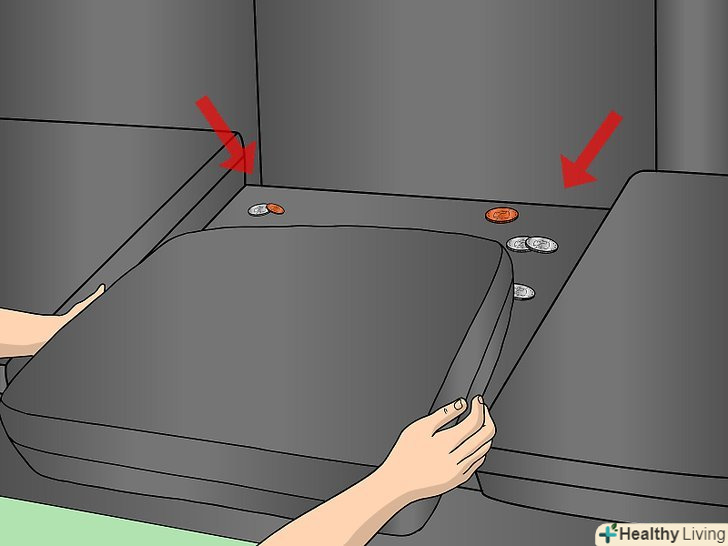 Healthy Living