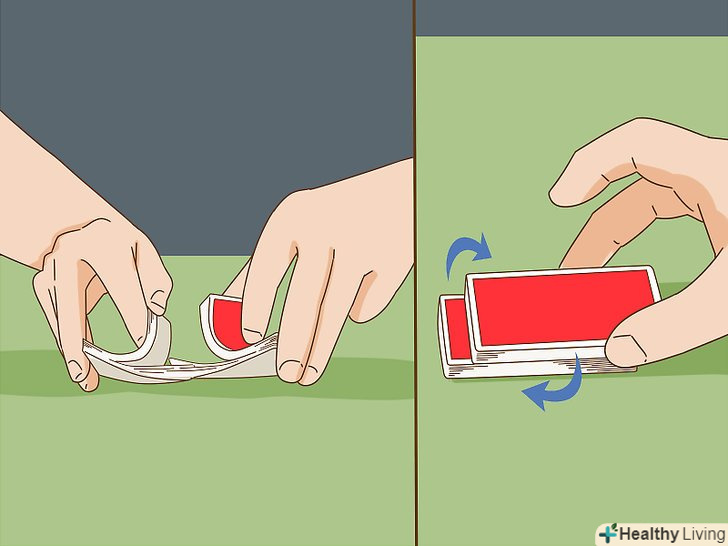 Healthy Living