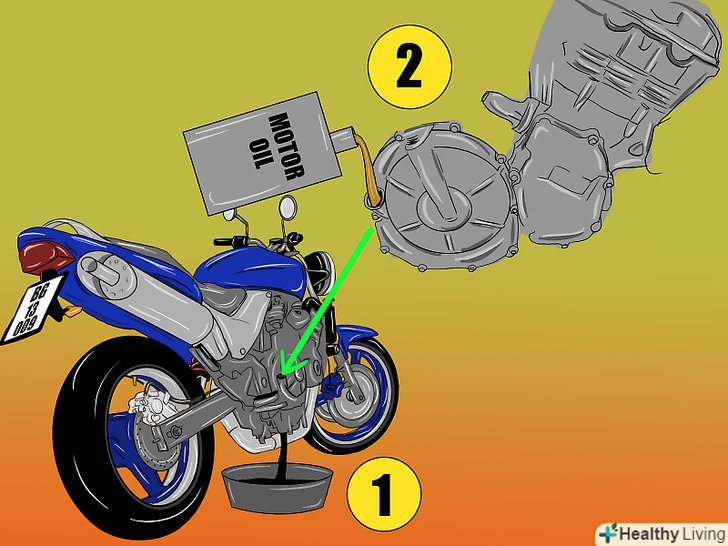 2

MOTOR OIL

BG 13 009

1

Healthy Living