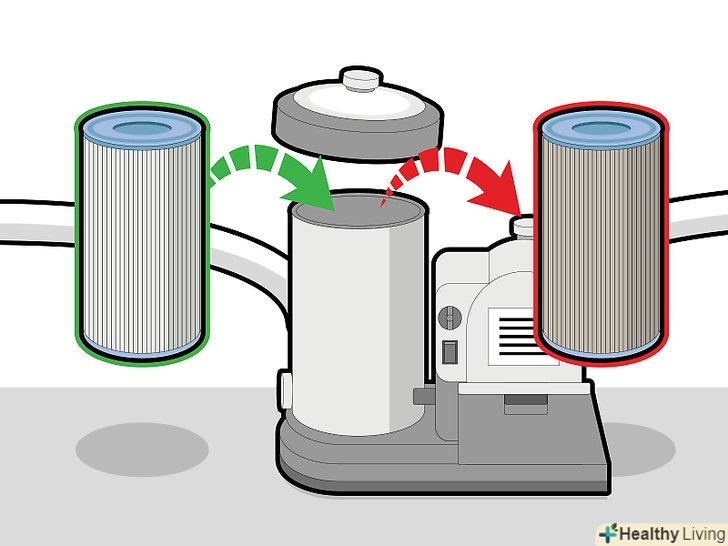 Healthy Living