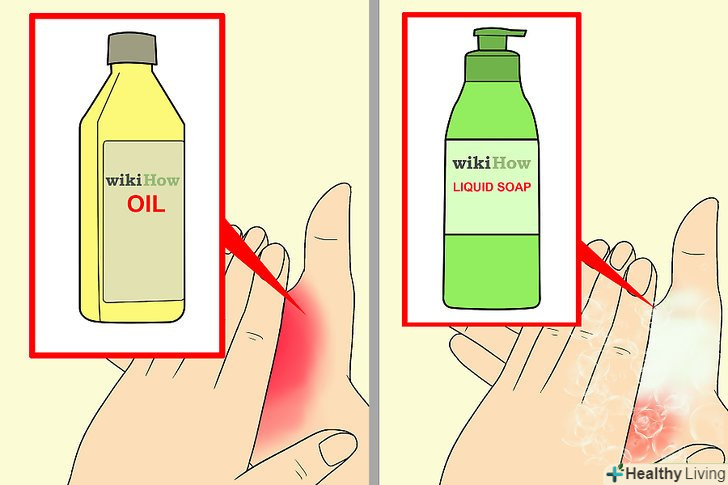 wikiHow
OIL

wikiHow
LIQUID SOAP

Healthy Living