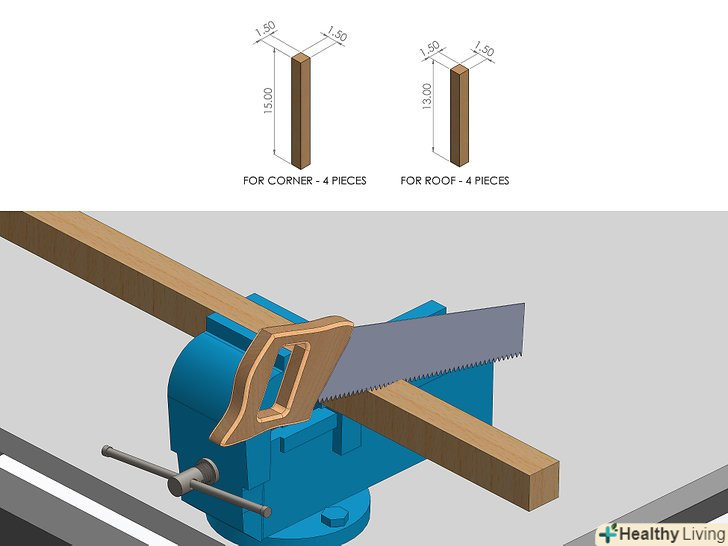 1.50 1.50
15.00
FOR CORNER - 4 PIECES

1.50 1.50
13.00
FOR ROOF - 4 PIECES

Healthy Living