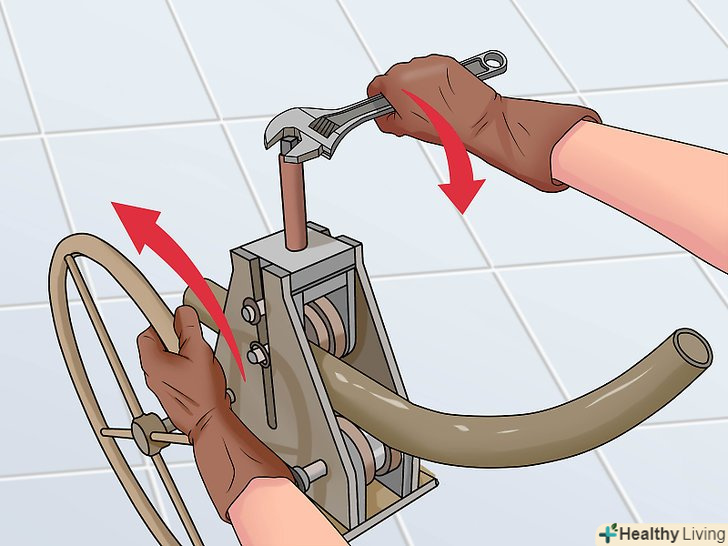 Healthy Living