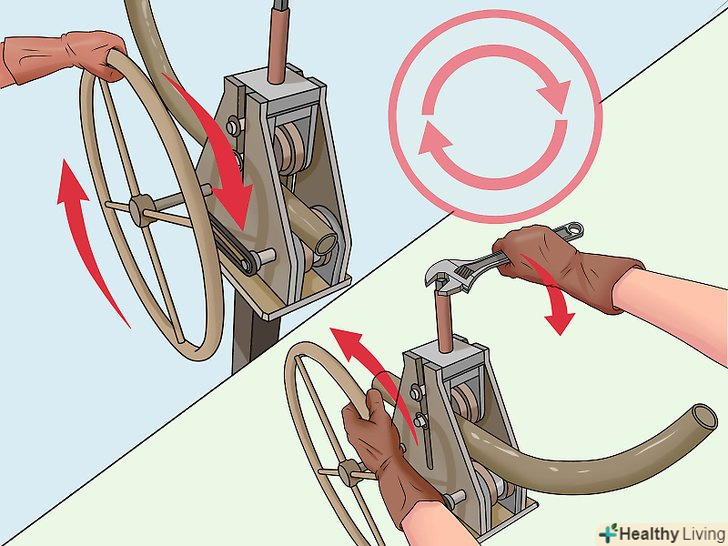 Healthy Living