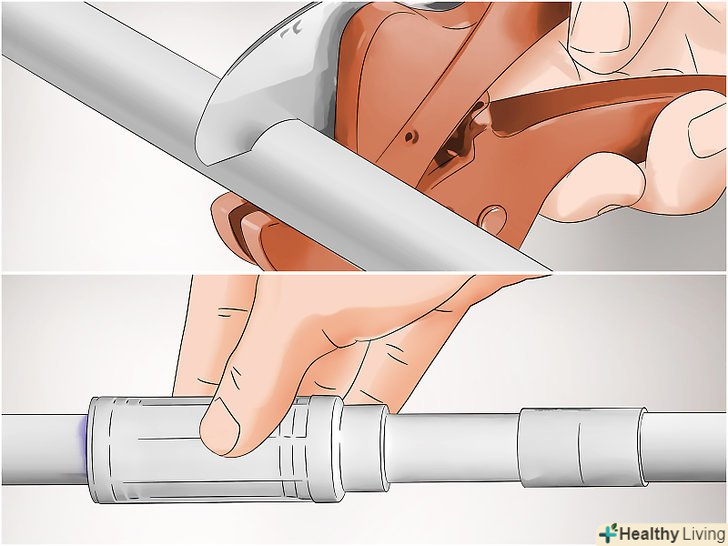 Healthy Living