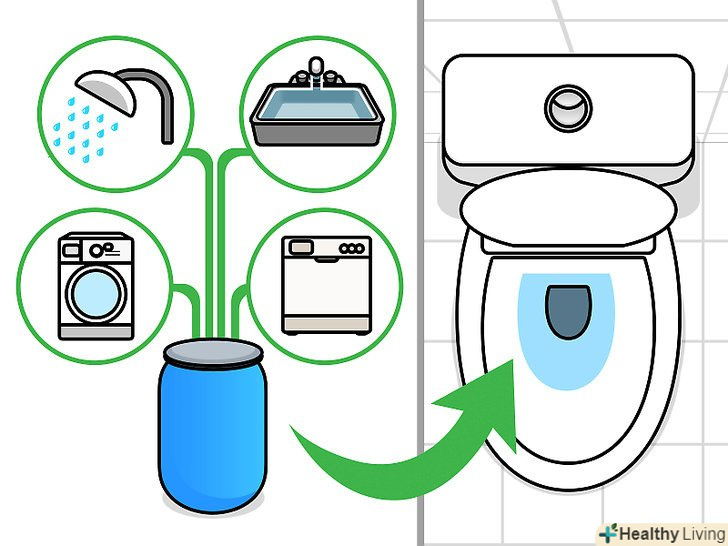 Healthy Living