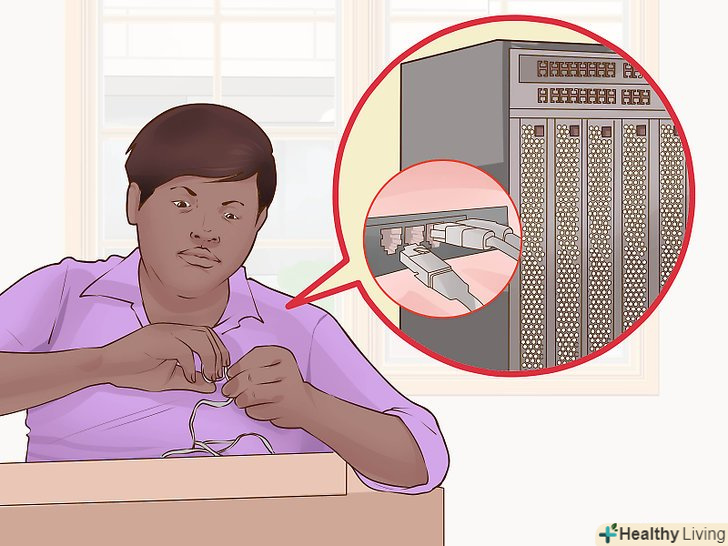 Healthy Living