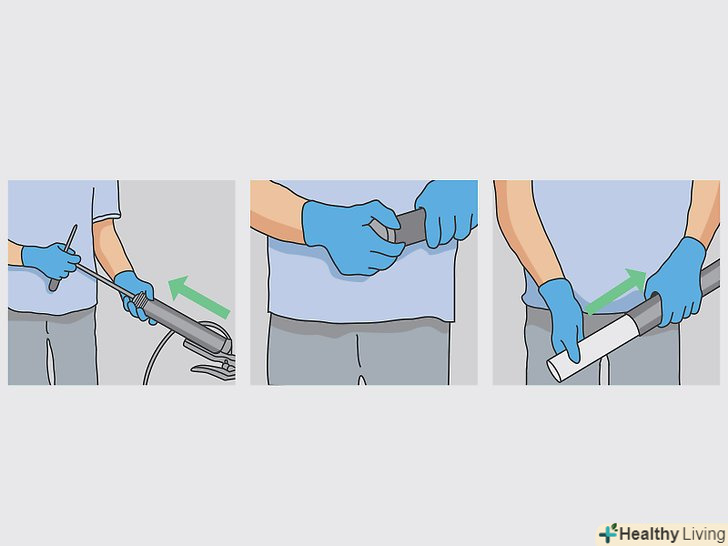 Healthy Living