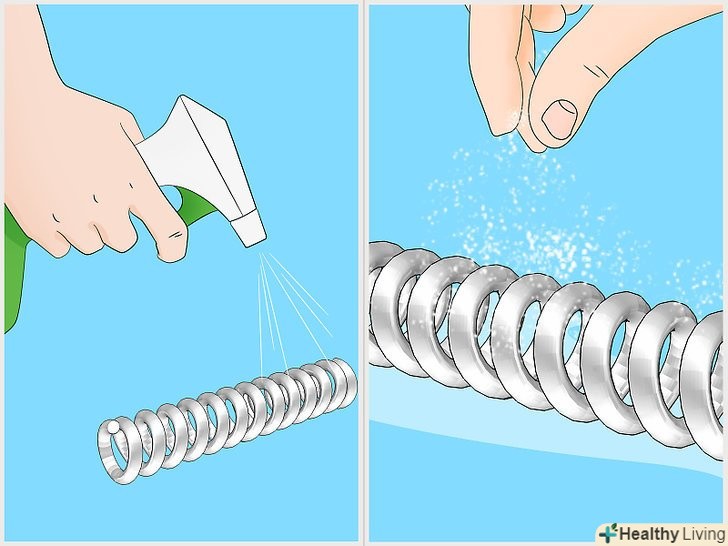 Healthy Living