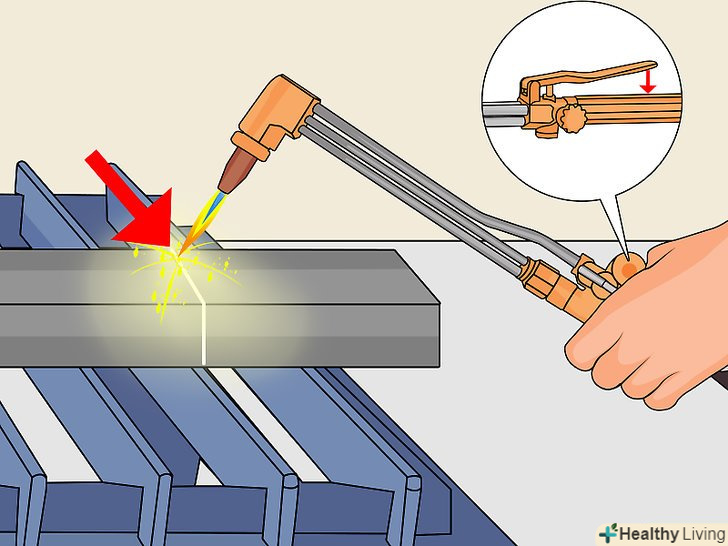 Healthy Living