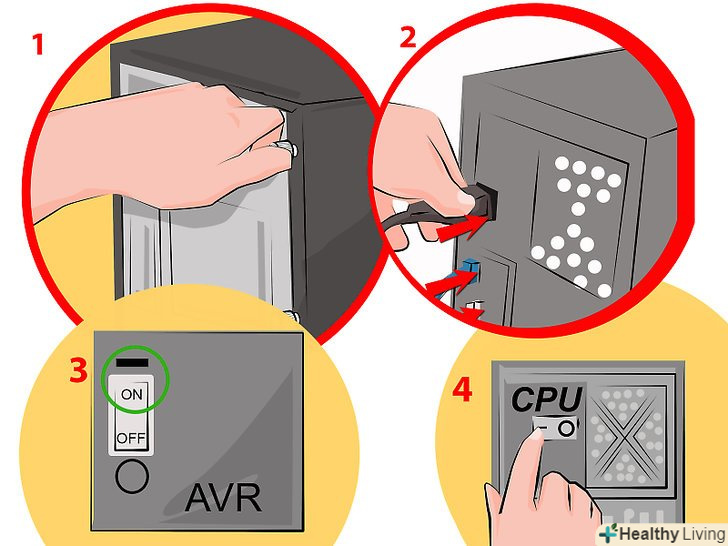 1

2

3

ON

OFF

AVR

4

CPU

Healthy Living