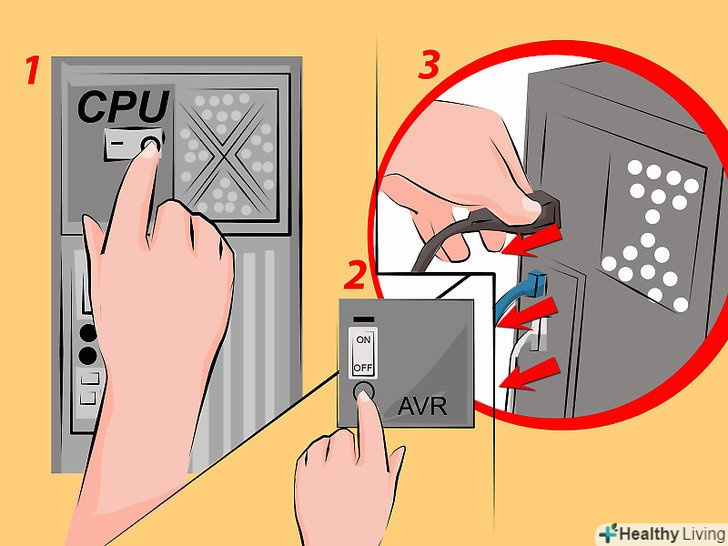 1
CPU
3
2
ON
OFF
AVR
Healthy Living