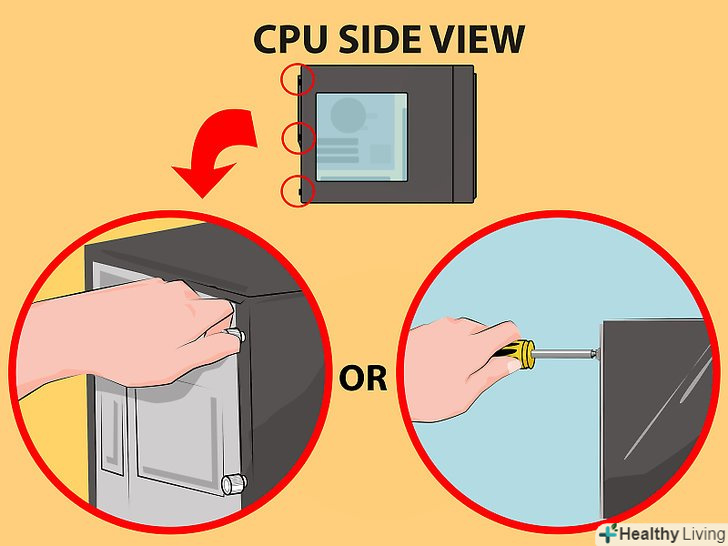 CPU SIDE VIEW

OR

Healthy Living