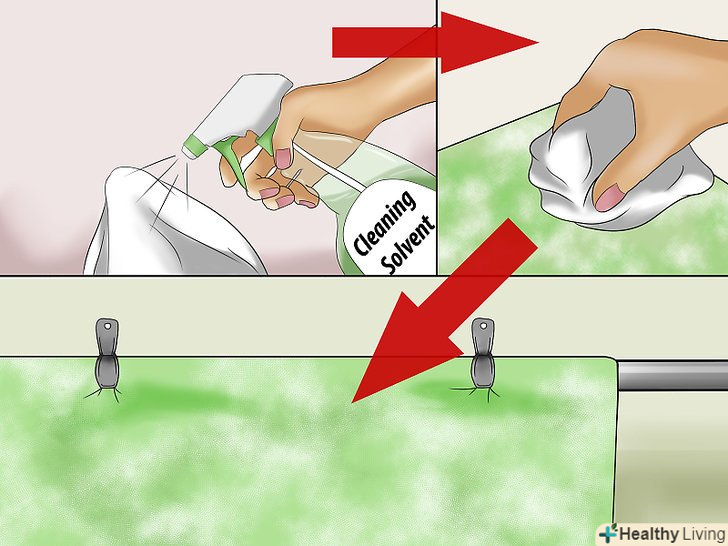 Cleaning Solvent

Healthy Living