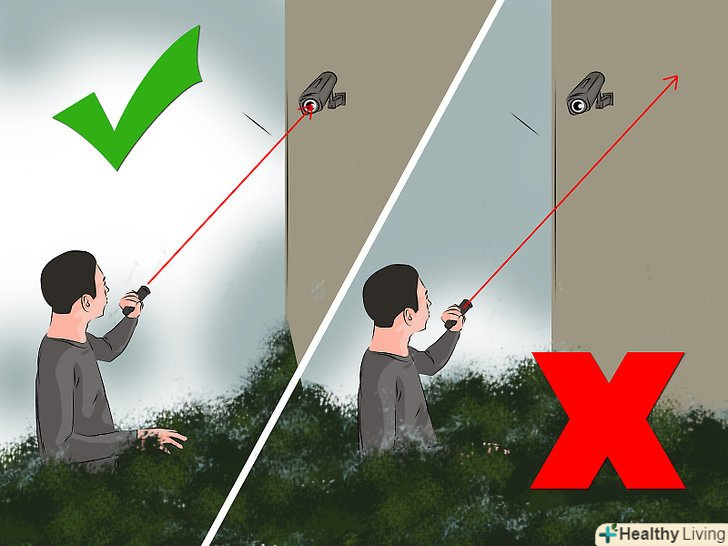 Healthy Living