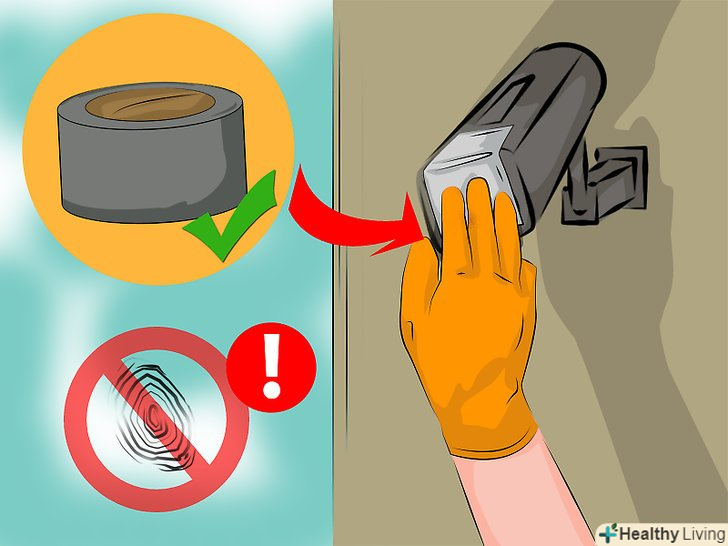 !

Healthy Living