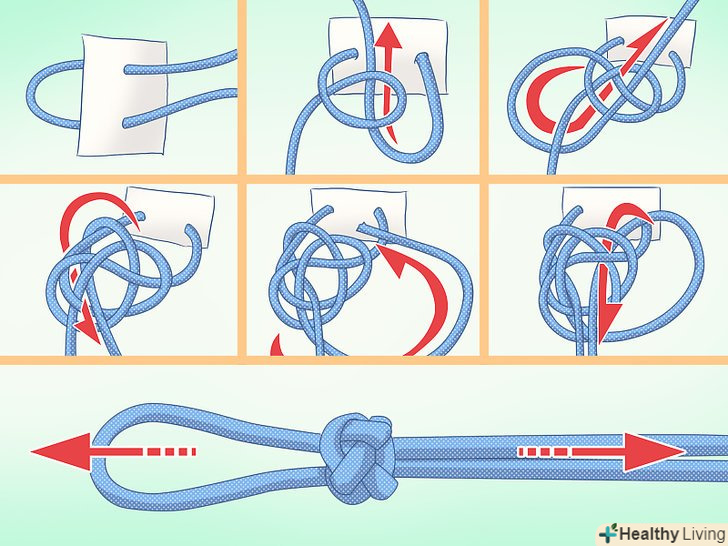 Healthy Living