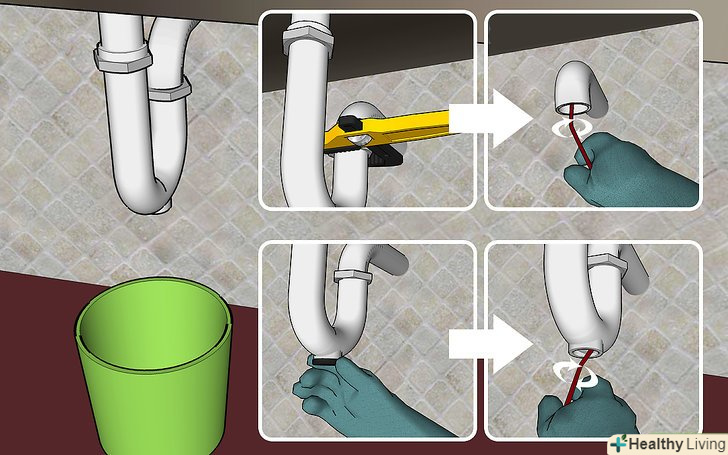 Healthy Living