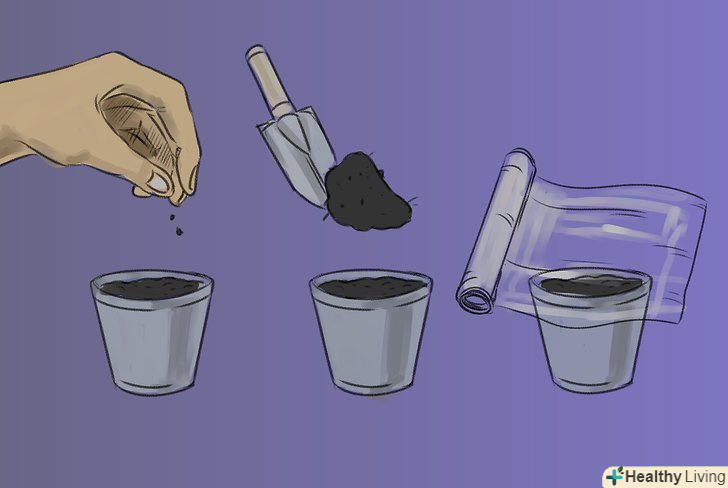 Healthy Living