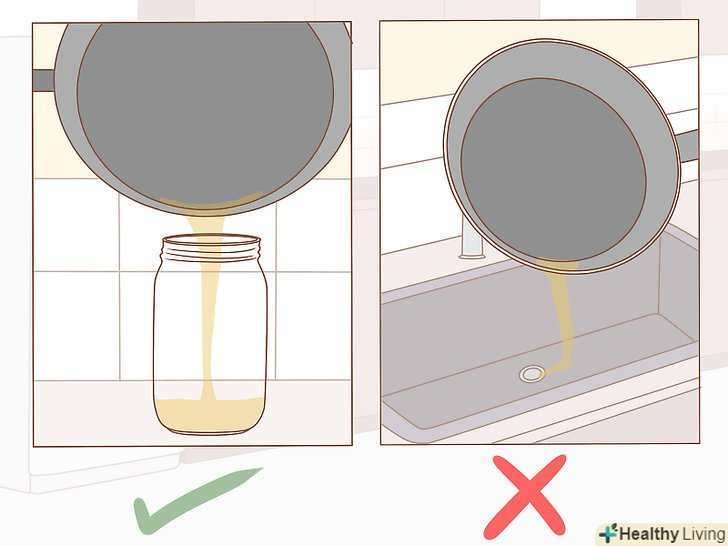 Healthy Living