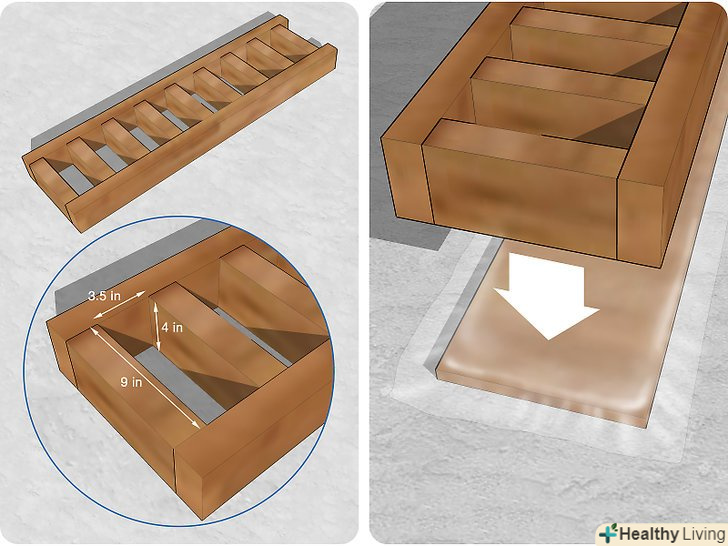 3.5 in
4 in
9 in

Healthy Living