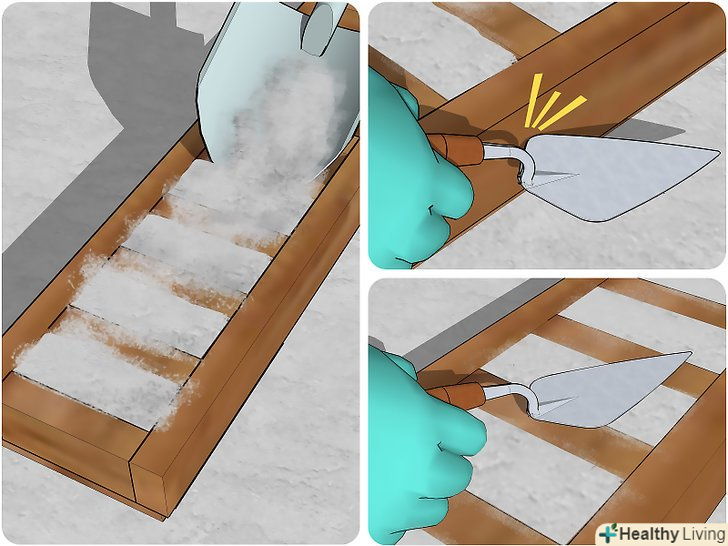 Healthy Living