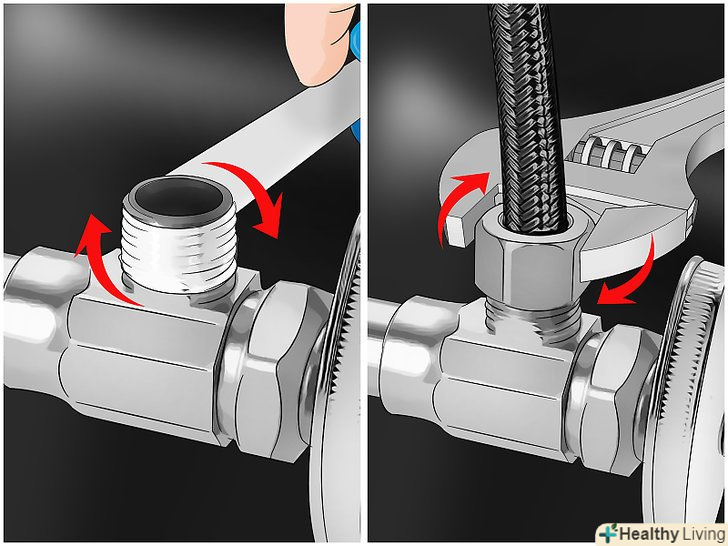 Healthy Living