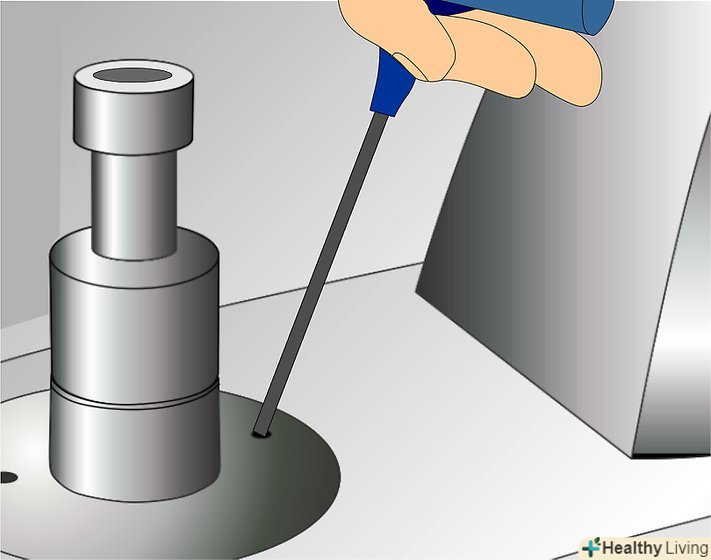 Healthy Living