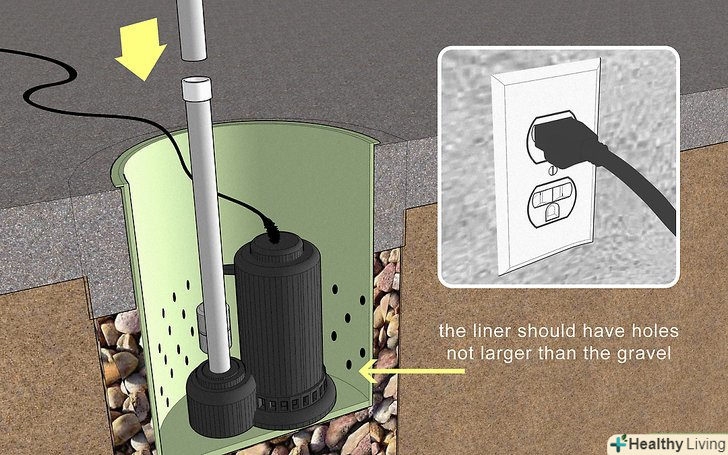 the liner should have holes not larger than the gravel

Healthy Living