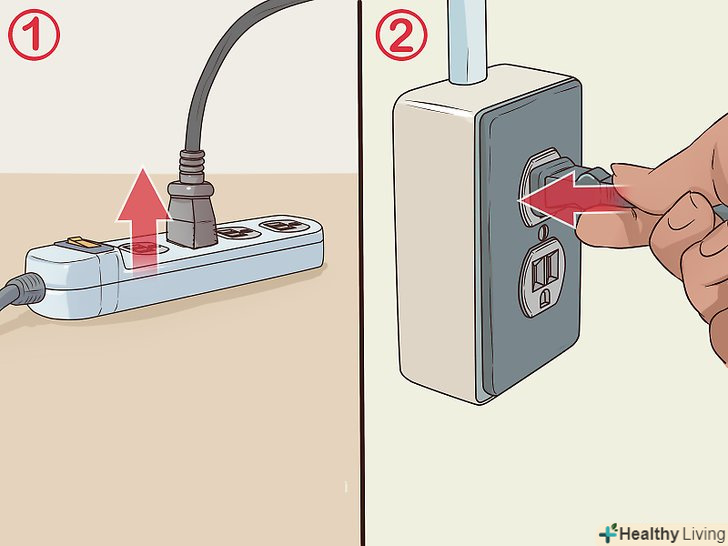 ①

②

Healthy Living