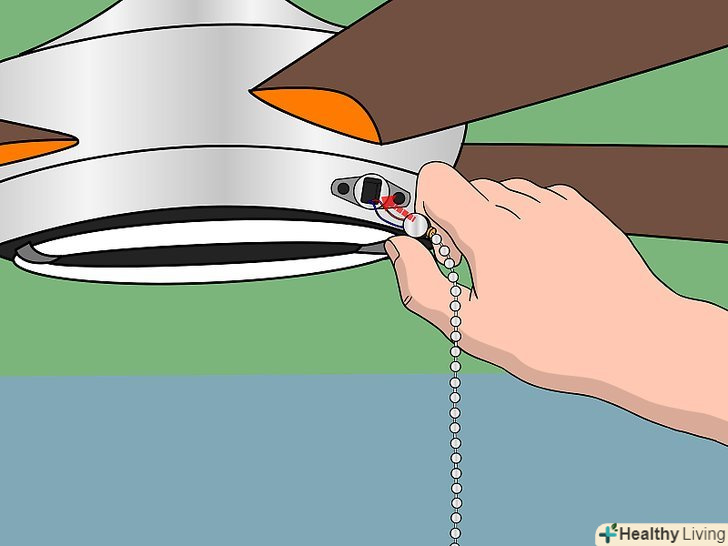 Healthy Living