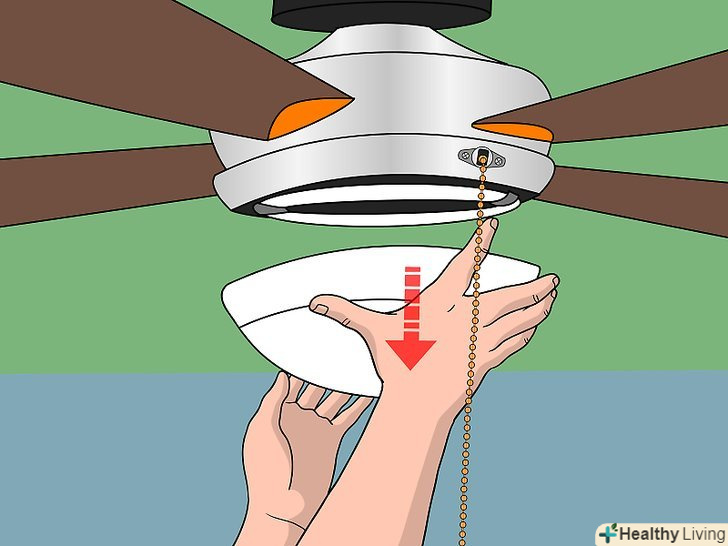 Healthy Living