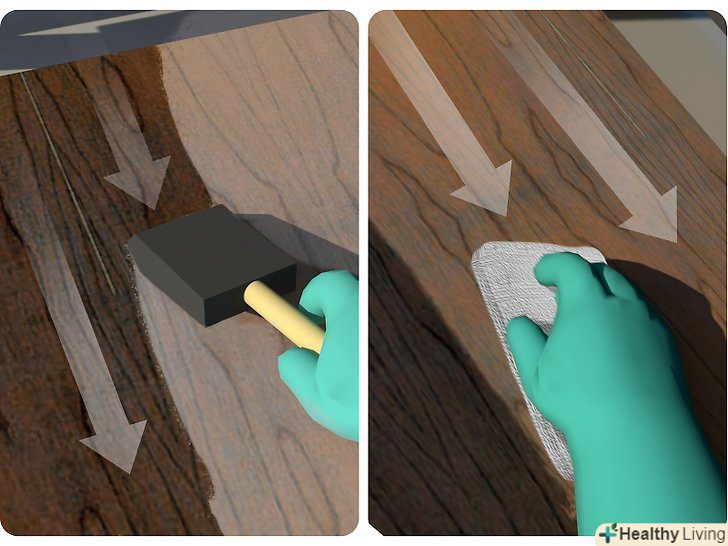 Healthy Living