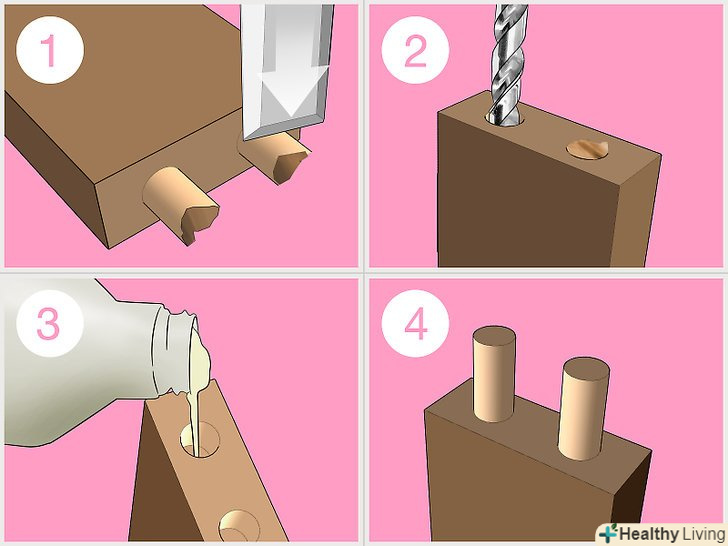 1

2

3

4

Healthy Living