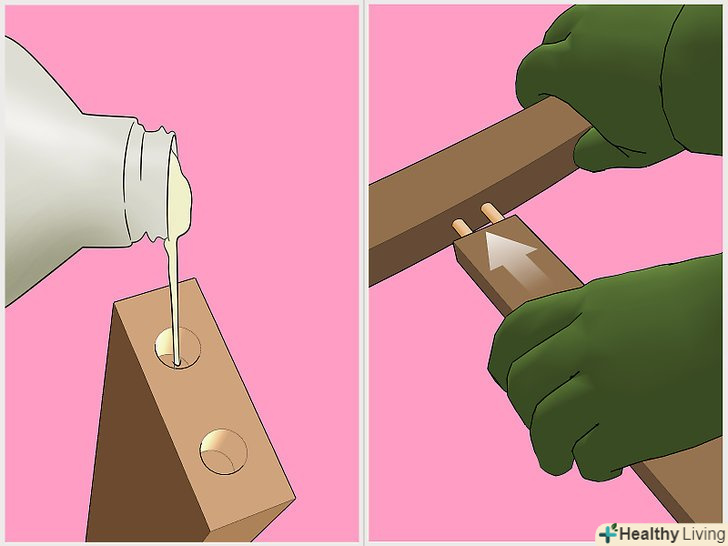 Healthy Living