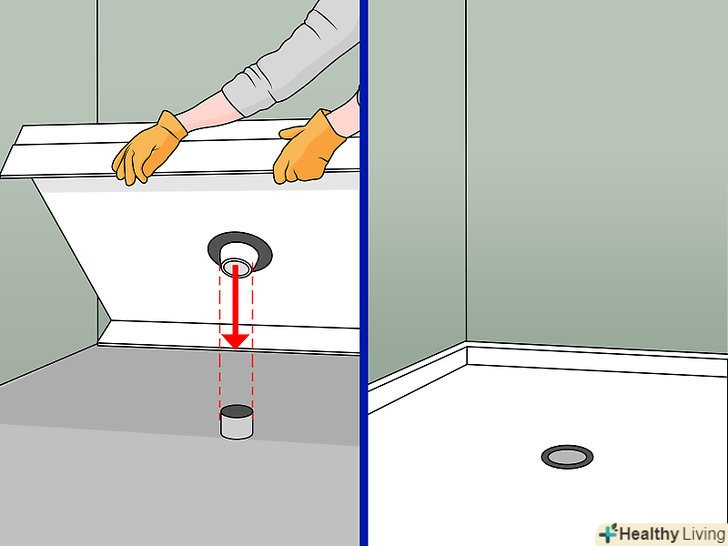 Healthy Living