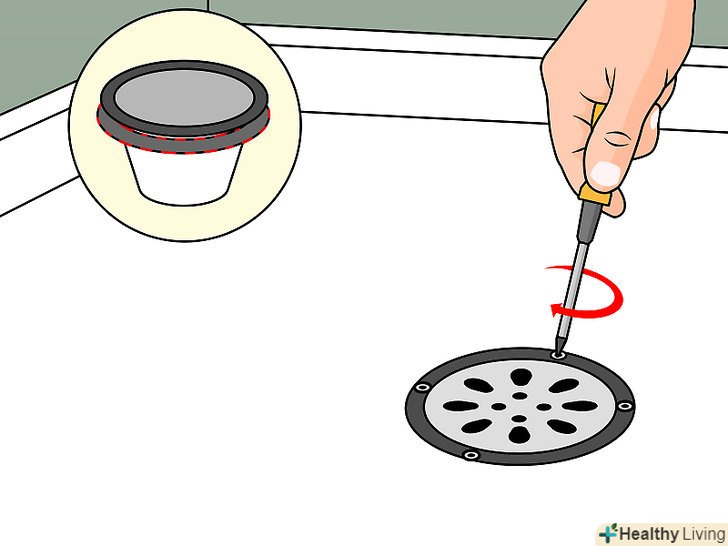 Healthy Living