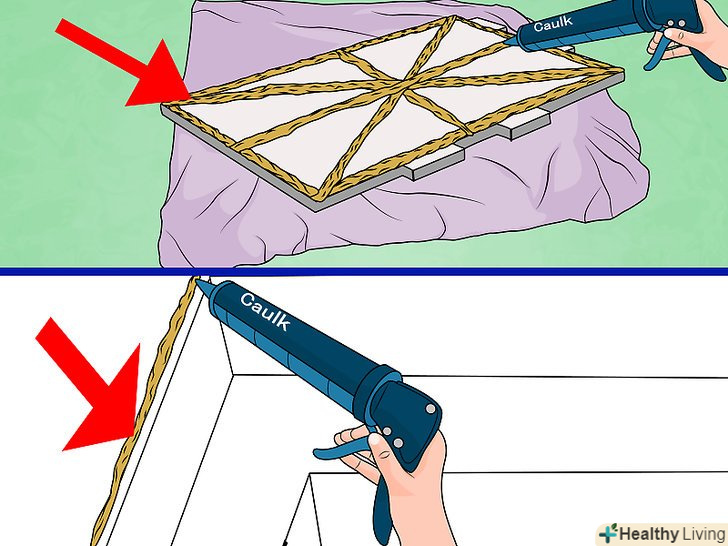 Caulk

Caulk

Healthy Living