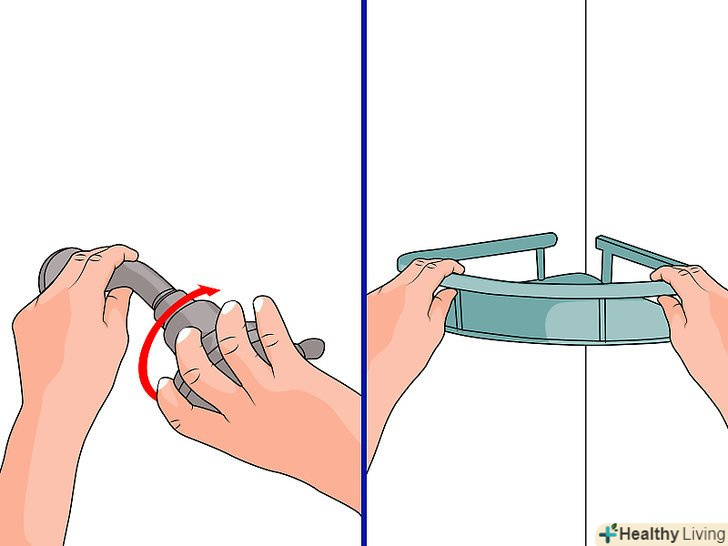 Healthy Living