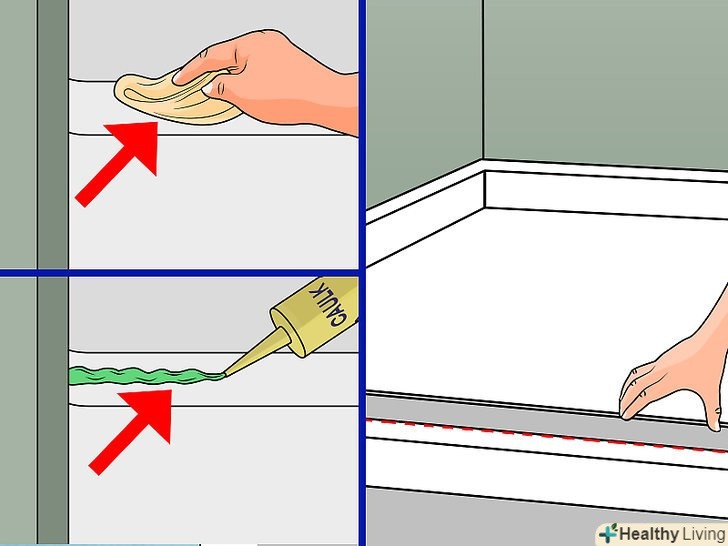 CAULK

Healthy Living