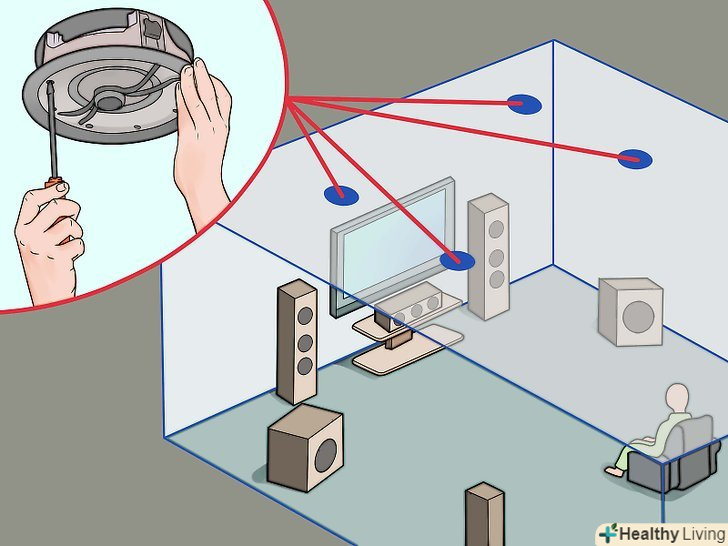 Healthy Living