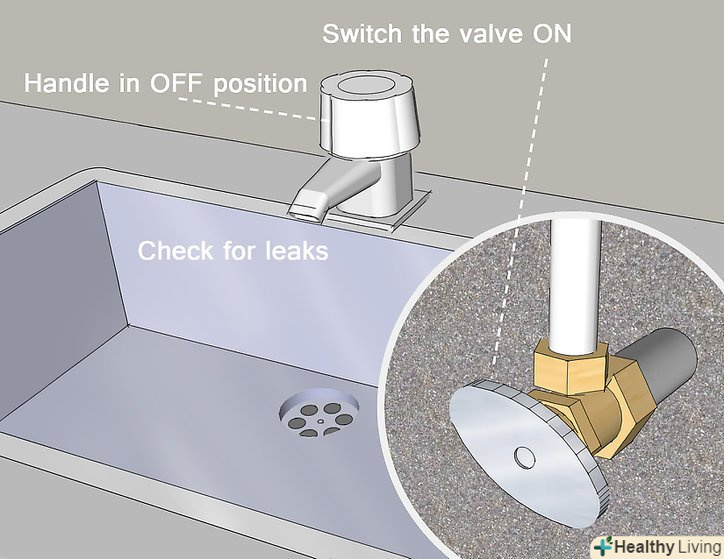 Switch the valve ON

Handle in OFF position

Check for leaks

Healthy Living