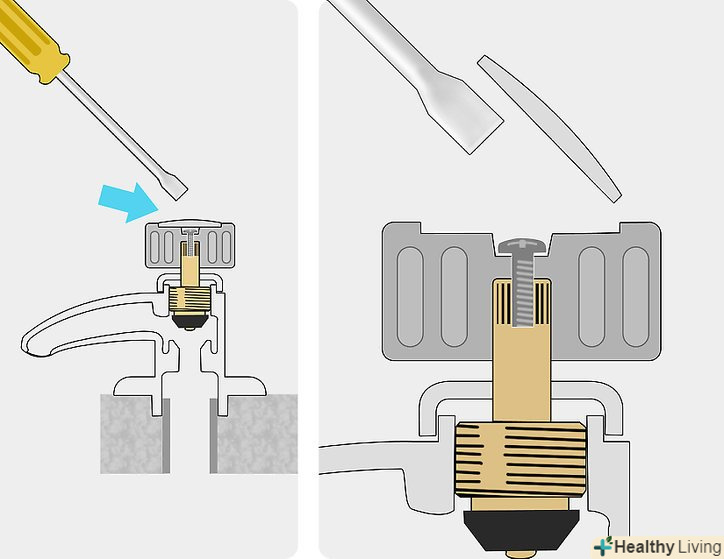 Healthy Living